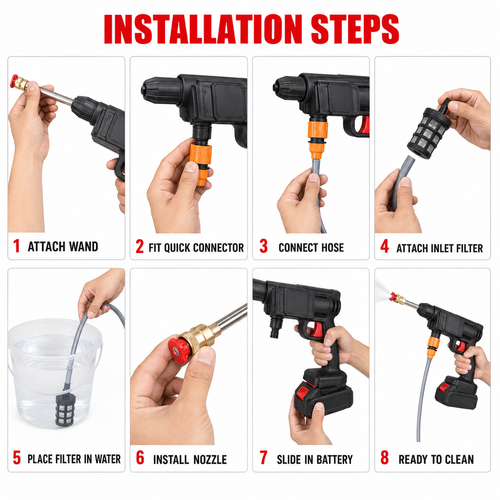 INSTALLATION STEPS

1 ATTACH WAND

2 FIT QUICK CONNECTOR

3 CONNECT HOSE

4 ATTACH INLET FILTER

5 PLACE FILTER IN WATER

6 INSTALL NOZZLE

7 SLIDE IN BATTERY

8 READY TO CLEAN